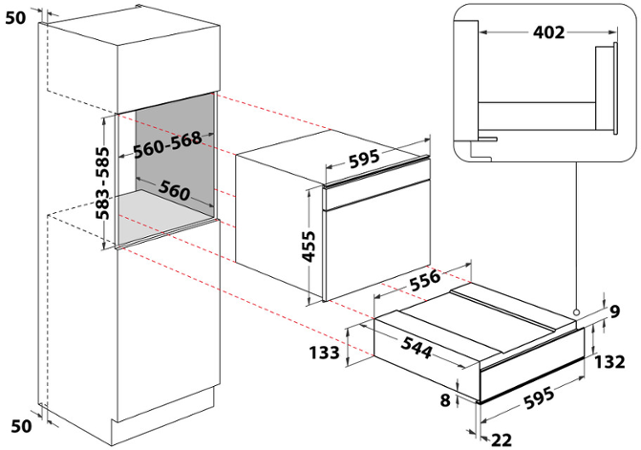 50

402

560-568

583-585

560

595

455

556

9

133

544

132

8

595

50

22