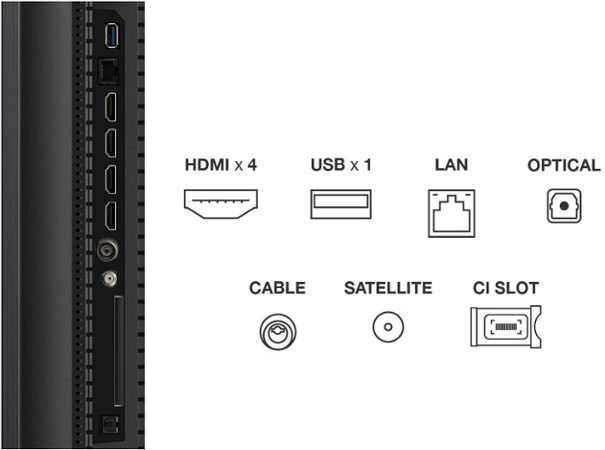 HDMI x 4
USB x 1
LAN
OPTICAL
CABLE
SATELLITE
CI SLOT