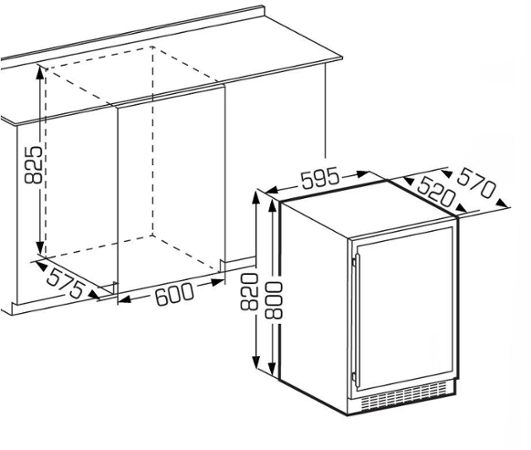 825
575
600
595
520
570
820
800