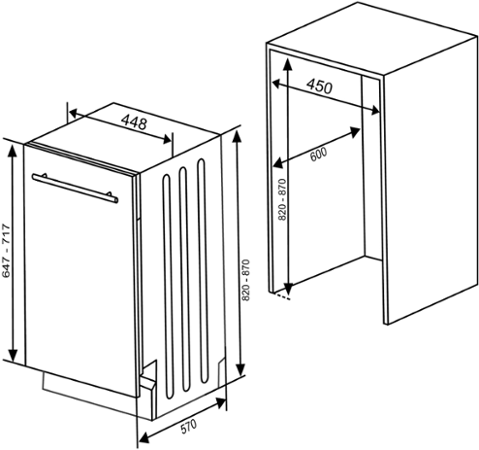 448
647 - 717
820 - 870
570
450
600
820 - 870