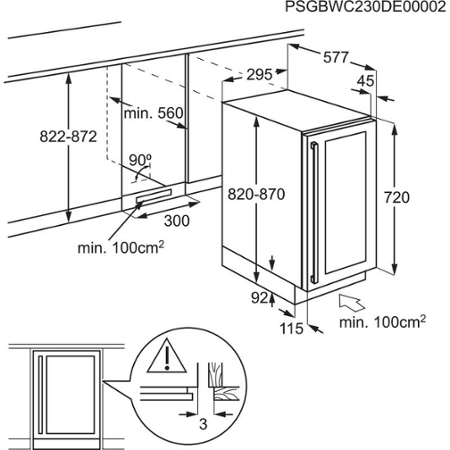 PSGBWC230DE00002

577

295

45

min. 560

822-872

90º

820-870

720

300

min. $100cm^2$

92

115

min. $100cm^2$

3