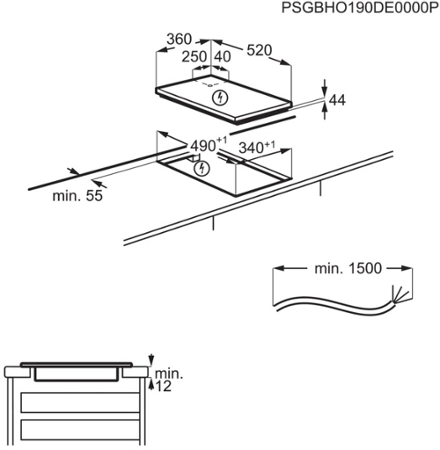 PSGBHO190DE0000P

360
520
250 40
44
$490^{+1}$
$340^{+1}$
min. 55

min. 1500

min.
12