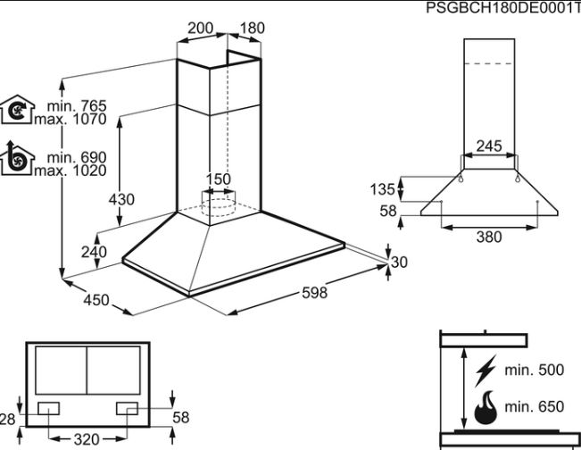 PSGBCH180DE0001T

200
180

min. 765
max. 1070

min. 690
max. 1020

430

150

240

450

598

30

245

135

58

380

28

320

58

min. 500

min. 650